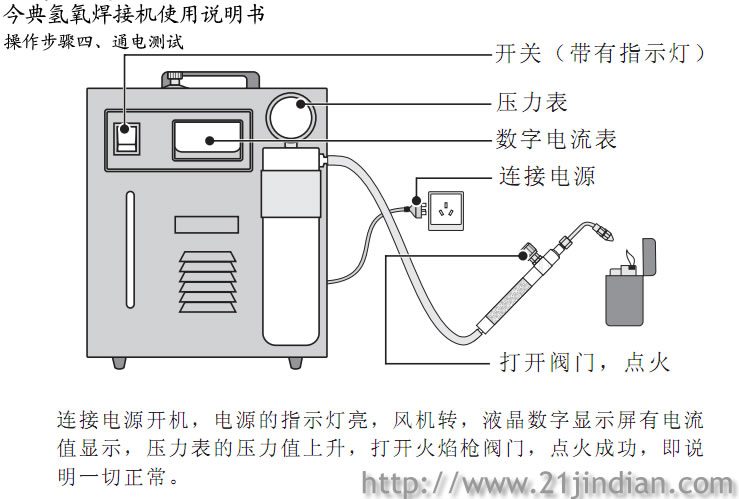 今典氢氧焊接机使用说明书
操作步骤四、通电测试

开关（带有指示灯）
压力表
数字电流表
连接电源
打开阀门，点火

连接电源开机，电源的指示灯亮，风机转，液晶数字显示屏有电流值显示，压力表的压力值上升，打开火焰枪阀门，点火成功，即说明一切正常。

http://www.21jindian.com