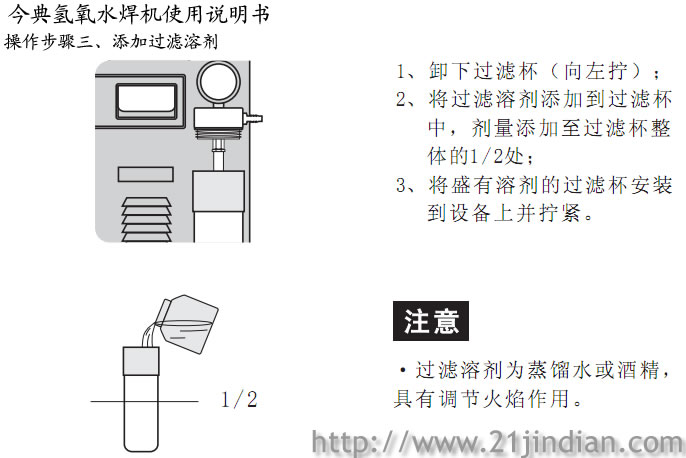 今典氢氧水焊机使用说明书
操作步骤三、添加过滤溶剂

1、卸下过滤杯（向左拧）；
2、将过滤溶剂添加到过滤杯中，剂量添加至过滤杯整体的1/2处；
3、将盛有溶剂的过滤杯安装到设备上并拧紧。

1/2

注意

·过滤溶剂为蒸馏水或酒精，具有调节火焰作用。

http://www.21jindian.com