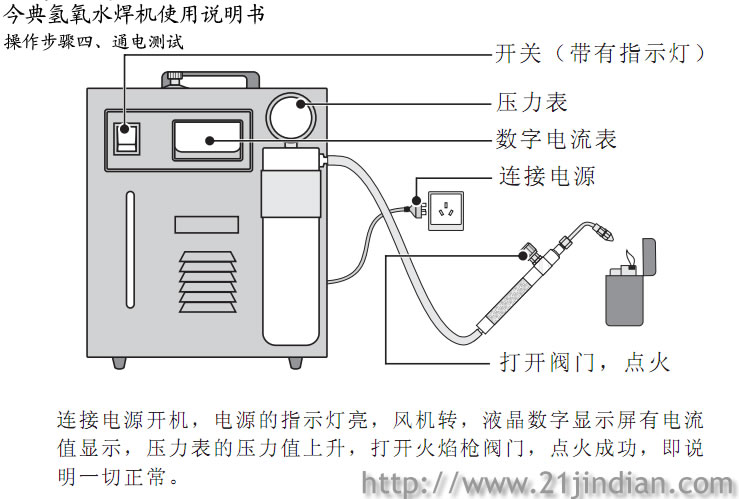 今典氢氧水焊机使用说明书
操作步骤四、通电测试

开关（带有指示灯）
压力表
数字电流表
连接电源
打开阀门，点火

连接电源开机，电源的指示灯亮，风机转，液晶数字显示屏有电流值显示，压力表的压力值上升，打开火焰枪阀门，点火成功，即说明一切正常。

http://www.21jindian.com